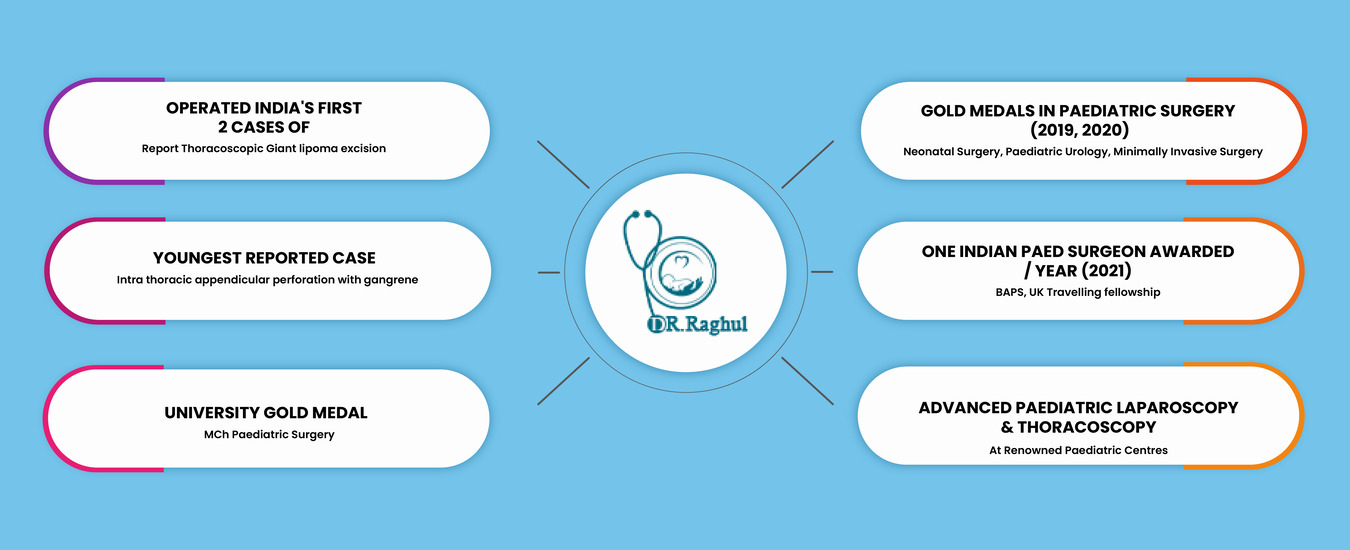 OPERATED INDIA'S FIRST 2 CASES OF

Report Thoracoscopic Giant lipoma excision

YOUNGEST REPORTED CASE

Intra thoracic appendicular perforation with gangrene

UNIVERSITY GOLD MEDAL

MCh Paediatric Surgery

DR.Raghul

GOLD MEDALS IN PAEDIATRIC SURGERY (2019, 2020)

Neonatal Surgery, Paediatric Urology, Minimally Invasive Surgery

ONE INDIAN PAED SURGEON AWARDED / YEAR (2021)

BAPS, UK Travelling fellowship

ADVANCED PAEDIATRIC LAPAROSCOPY & THORACOSCOPY

At Renowned Paediatric Centres